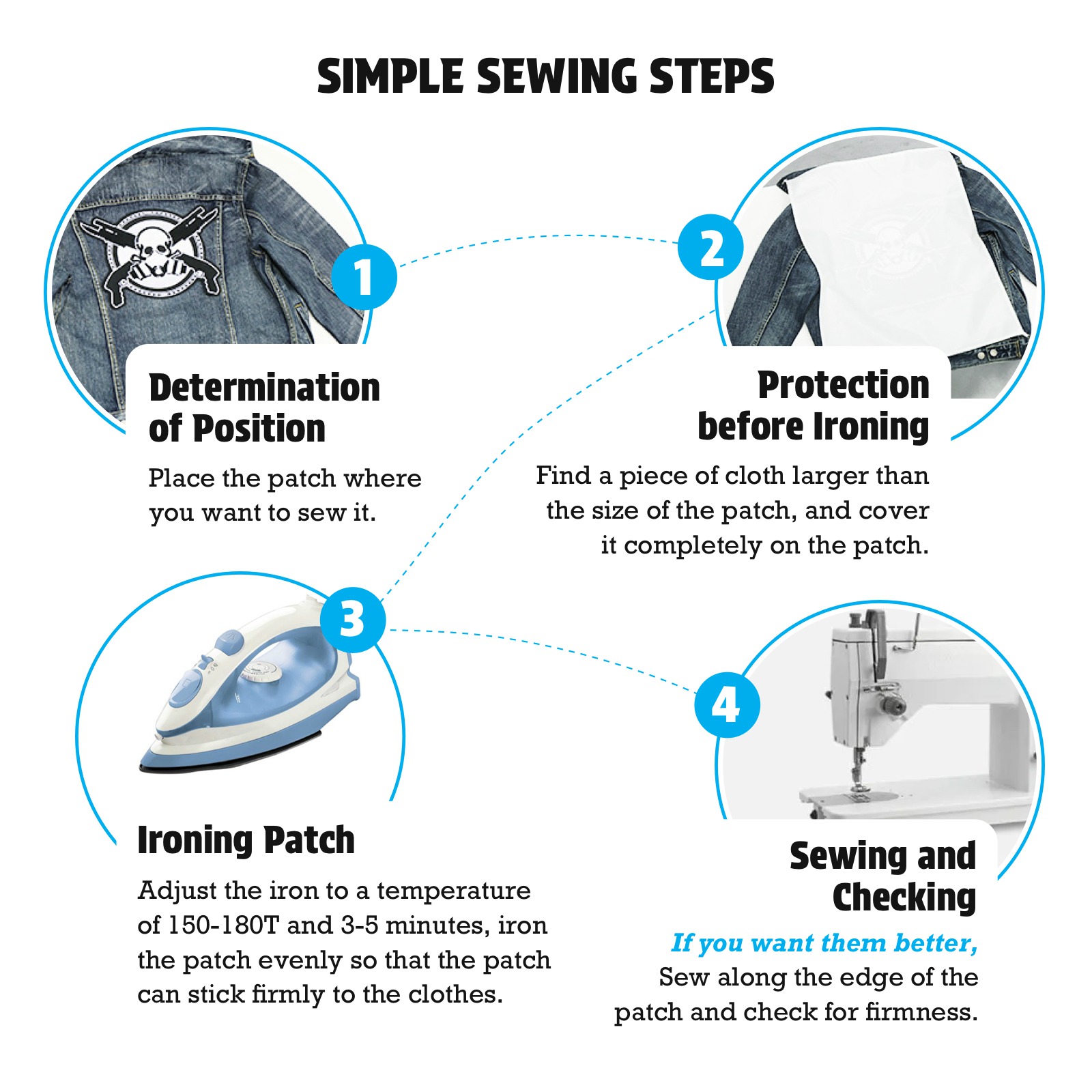 SIMPLE SEWING STEPS

1

Determination of Position

Place the patch where you want to sew it.

2

Protection before Ironing

Find a piece of cloth larger than the size of the patch, and cover it completely on the patch.

3

Ironing Patch

Adjust the iron to a temperature of 150-180T and 3-5 minutes, iron the patch evenly so that the patch can stick firmly to the clothes.

4

Sewing and Checking

If you want them better,
Sew along the edge of the patch and check for firmness.