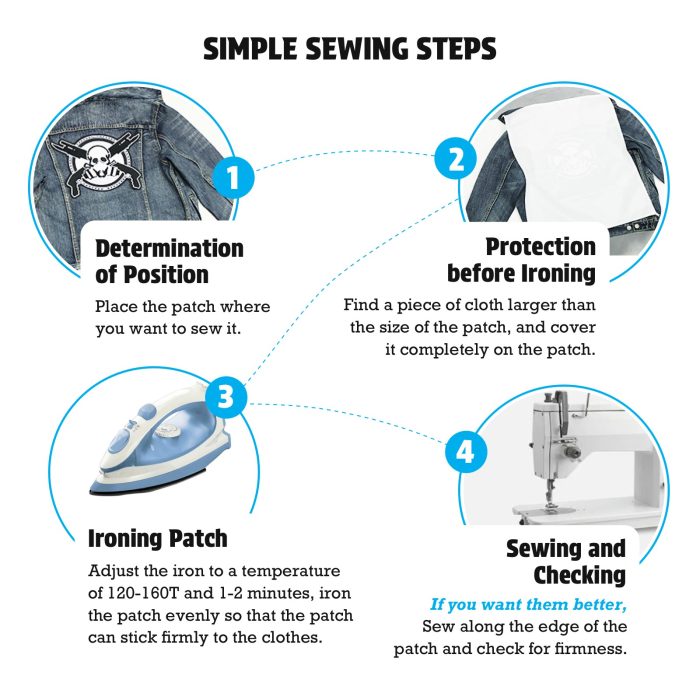 SIMPLE SEWING STEPS

1

Determination of Position

Place the patch where you want to sew it.

2

Protection before Ironing

Find a piece of cloth larger than the size of the patch, and cover it completely on the patch.

3

Ironing Patch

Adjust the iron to a temperature of 120-160T and 1-2 minutes, iron the patch evenly so that the patch can stick firmly to the clothes.

4

Sewing and Checking

If you want them better,
Sew along the edge of the patch and check for firmness.